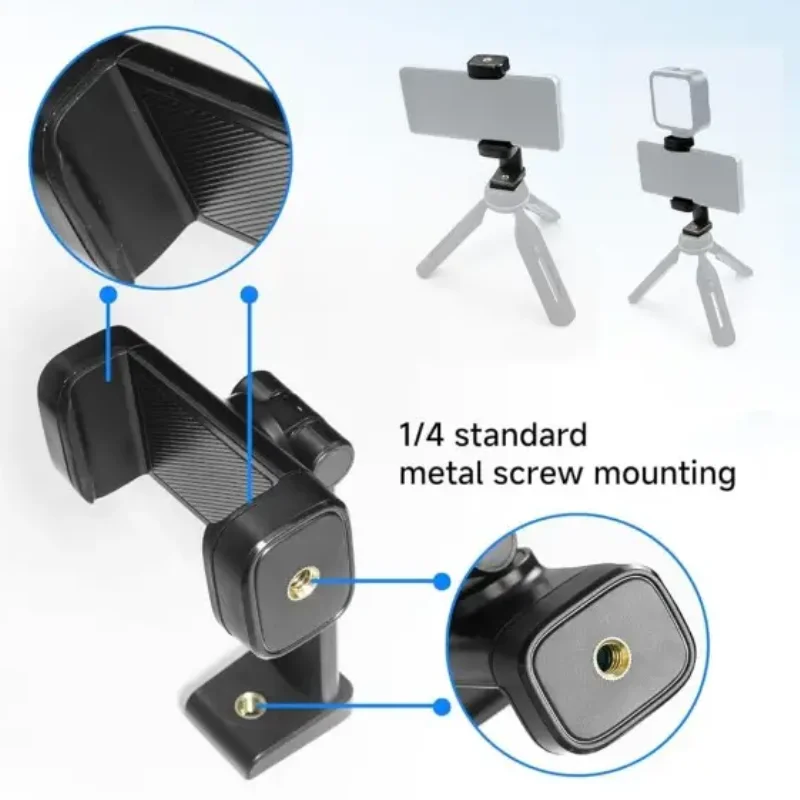 1/4 standard
metal screw mounting